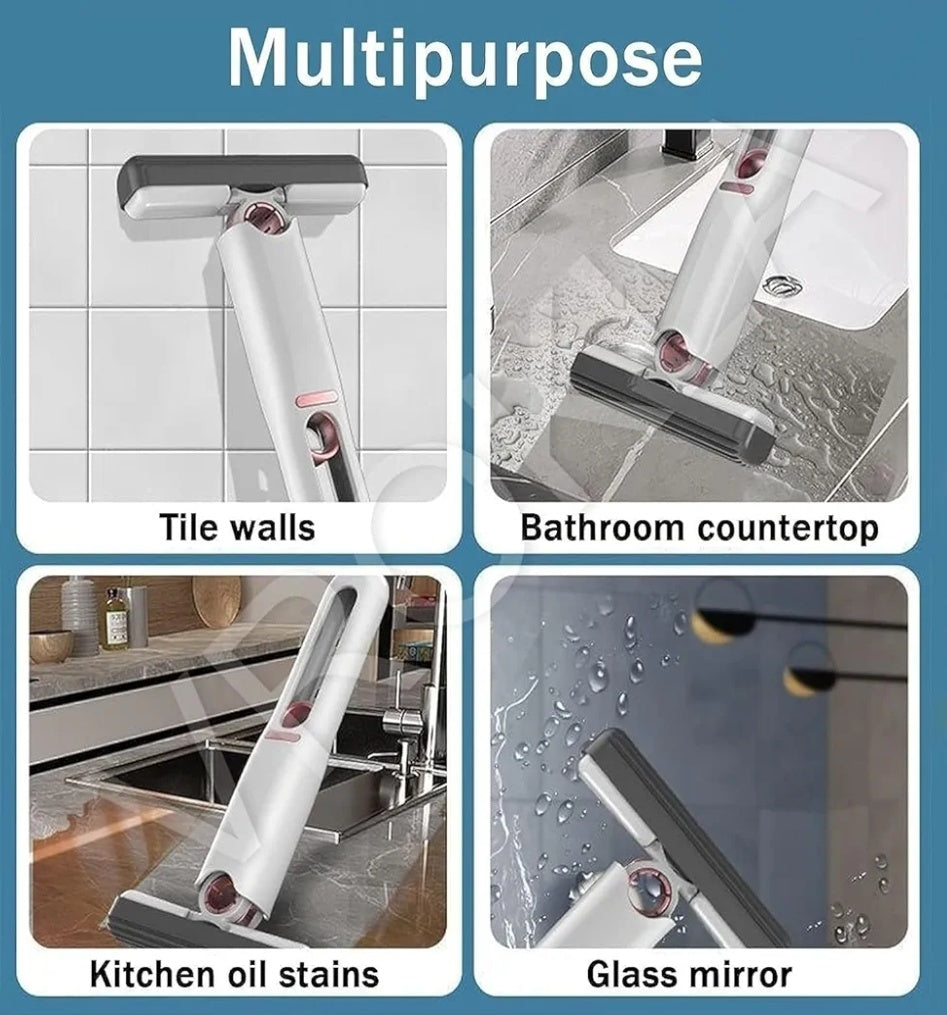 Multipurpose

Tile walls

Bathroom countertop

Kitchen oil stains

Glass mirror