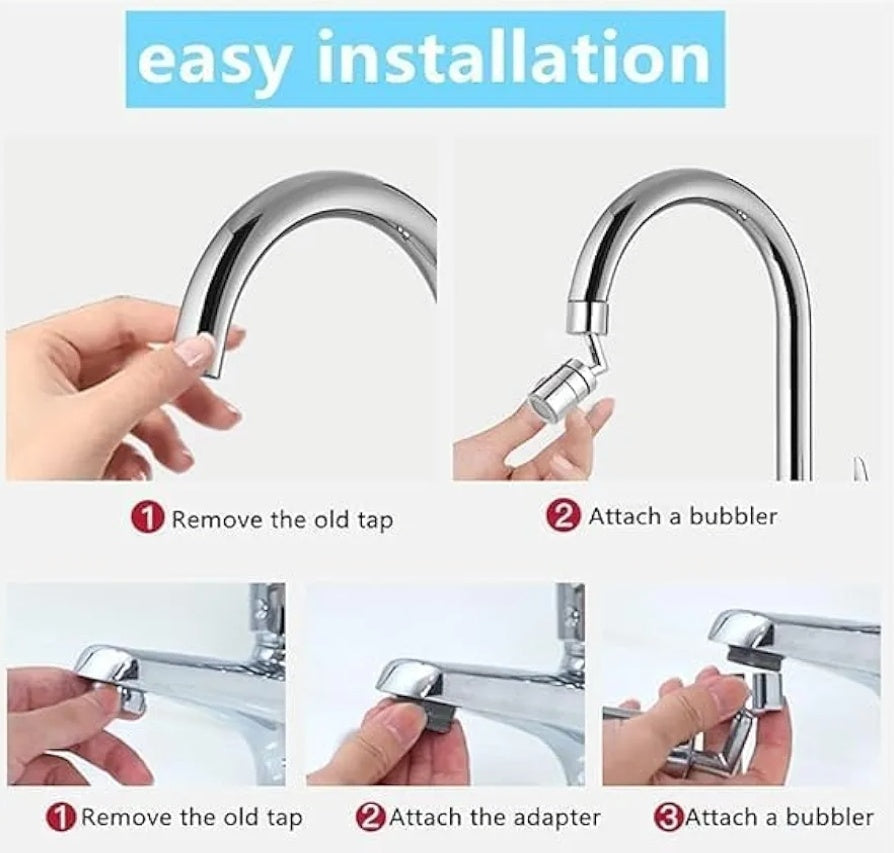 easy installation

1 Remove the old tap

2 Attach a bubbler

1 Remove the old tap

2 Attach the adapter

3 Attach a bubbler