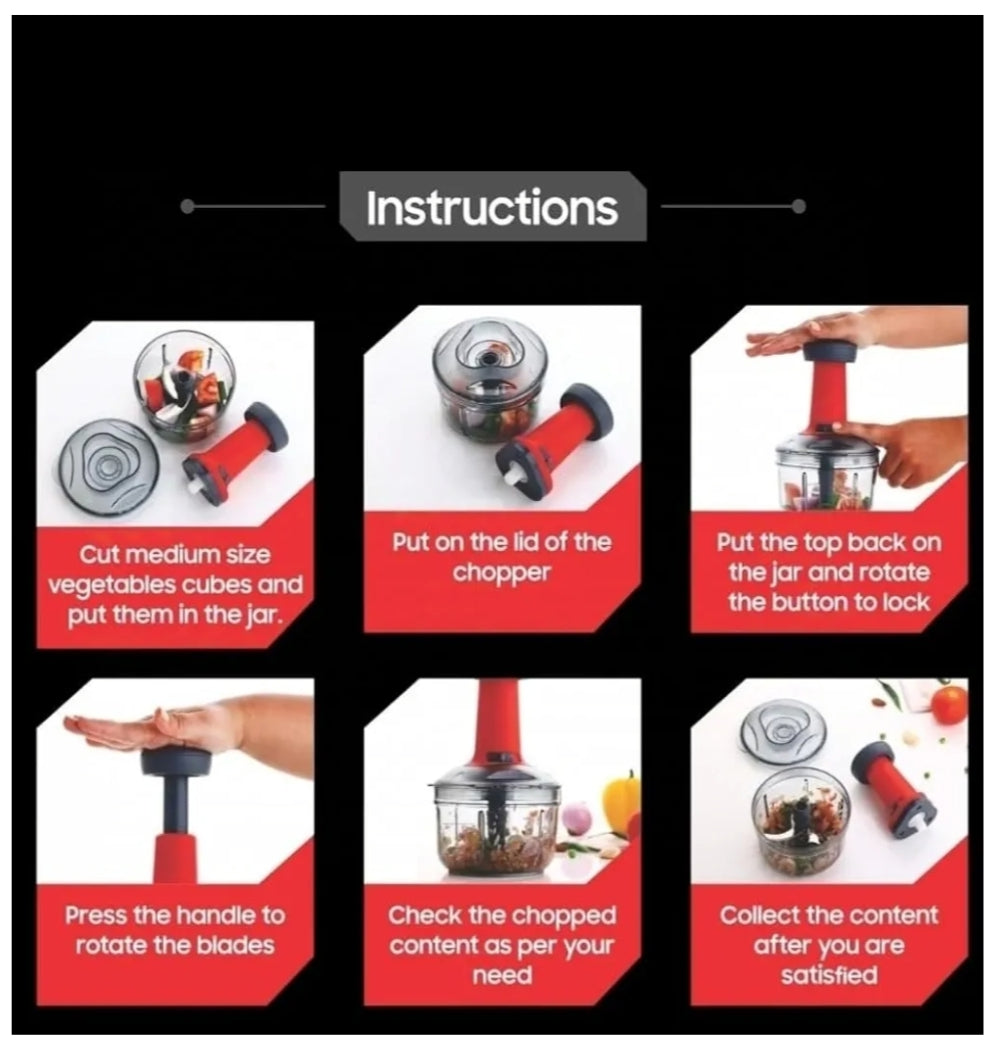 Instructions

Cut medium size vegetables cubes and put them in the jar.

Put on the lid of the chopper

Put the top back on the jar and rotate the button to lock

Press the handle to rotate the blades

Check the chopped content as per your need

Collect the content after you are satisfied